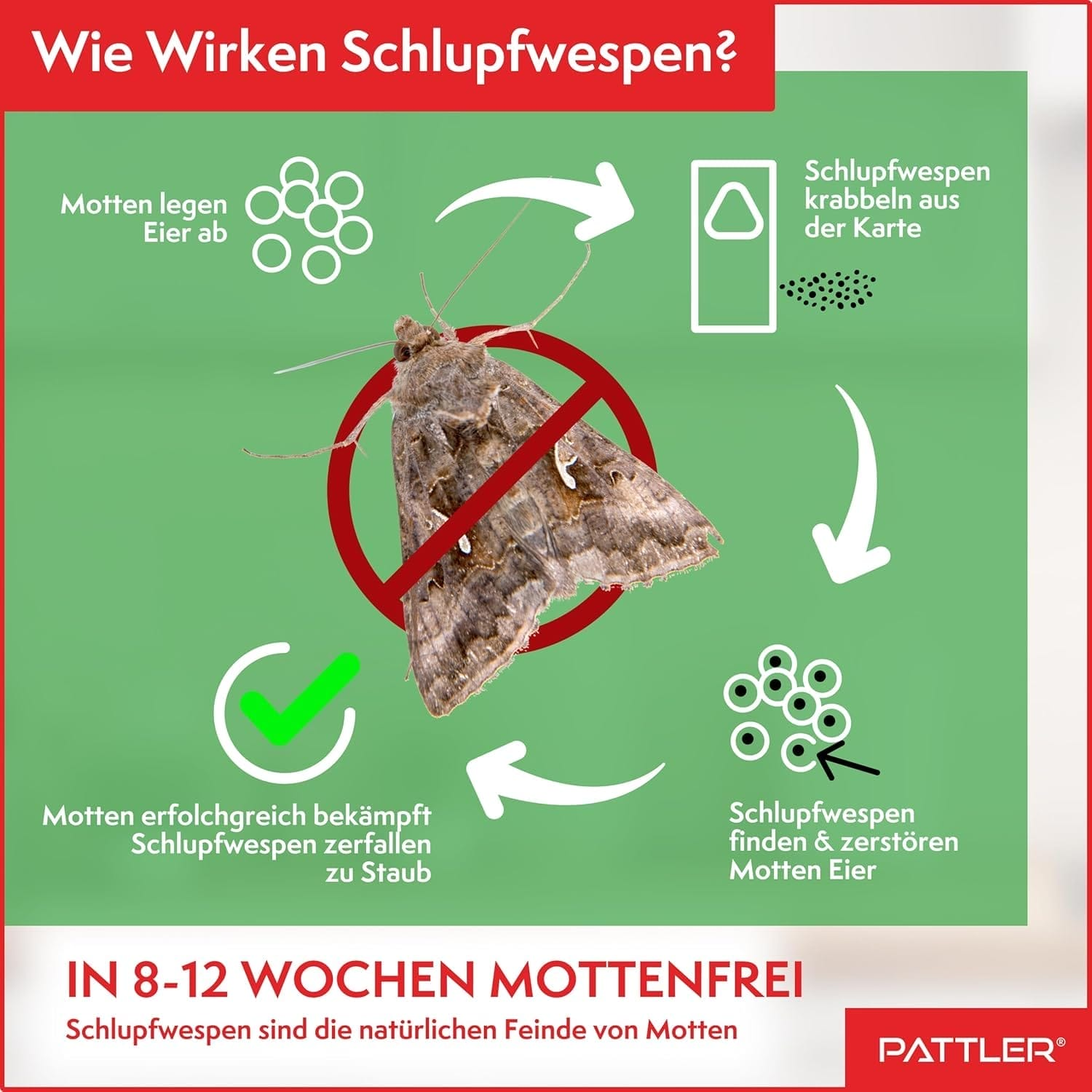 Wie Wirken Schlupfwespen?

Motten legen Eier ab

Schlupfwespen krabbeln aus der Karte

Schlupfwespen finden & zerstören Motten Eier

Motten erfolchgreich bekämpft Schlupfwespen zerfallen zu Staub

IN 8-12 WOCHEN MOTTENFREI

Schlupfwespen sind die natürlichen Feinde von Motten

PATTLER®